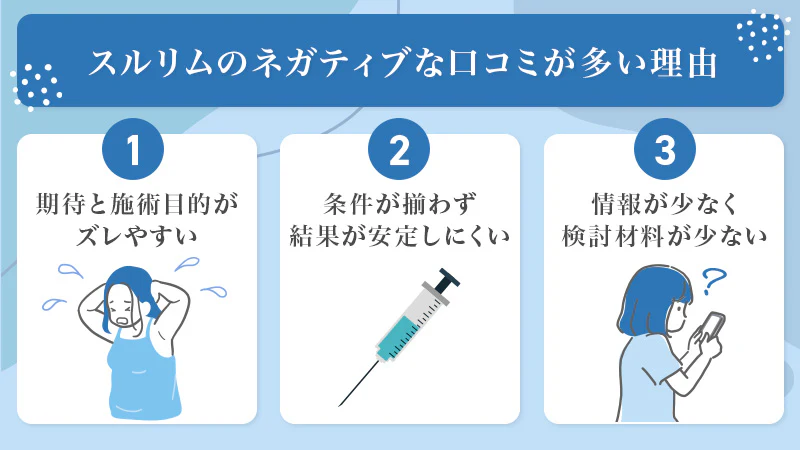 スルリムのネガティブな口コミが多い理由

1
期待と施術目的がズレやすい

2
条件が揃わず結果が安定しにくい

3
情報が少なく検討材料が少ない

?